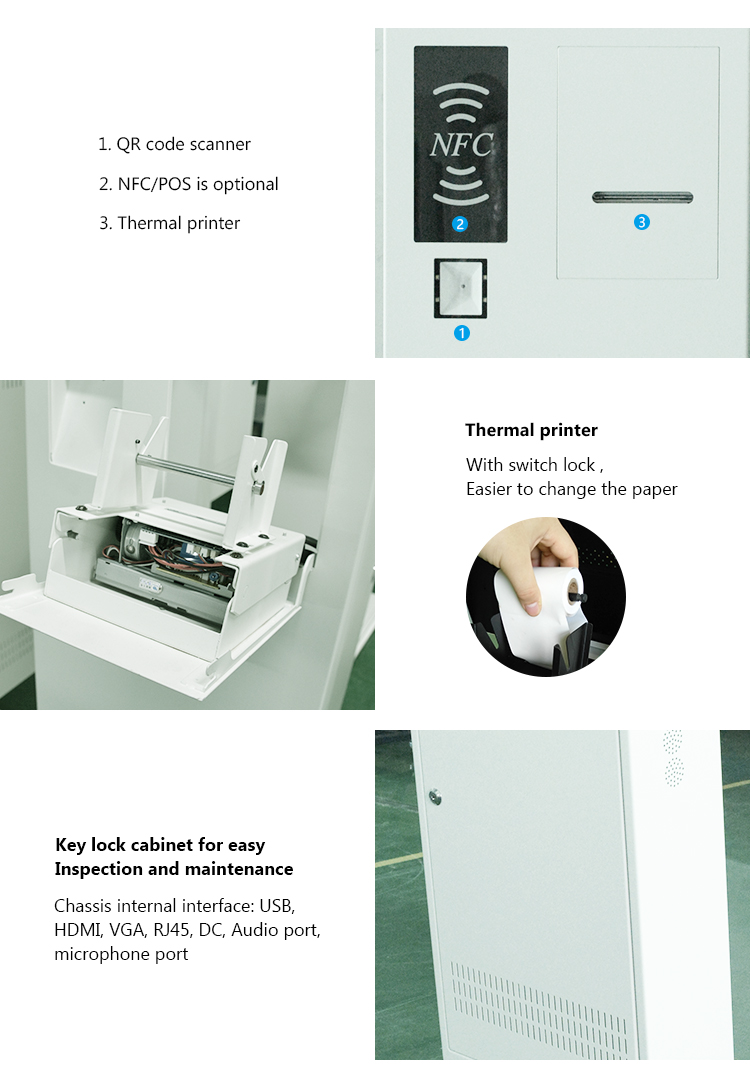 1. QR code scanner

2. NFC/POS is optional

3. Thermal printer

NFC

2

3

1

Thermal printer

With switch lock ,
Easier to change the paper

Key lock cabinet for easy
Inspection and maintenance

Chassis internal interface: USB, HDMI, VGA, RJ45, DC, Audio port, microphone port